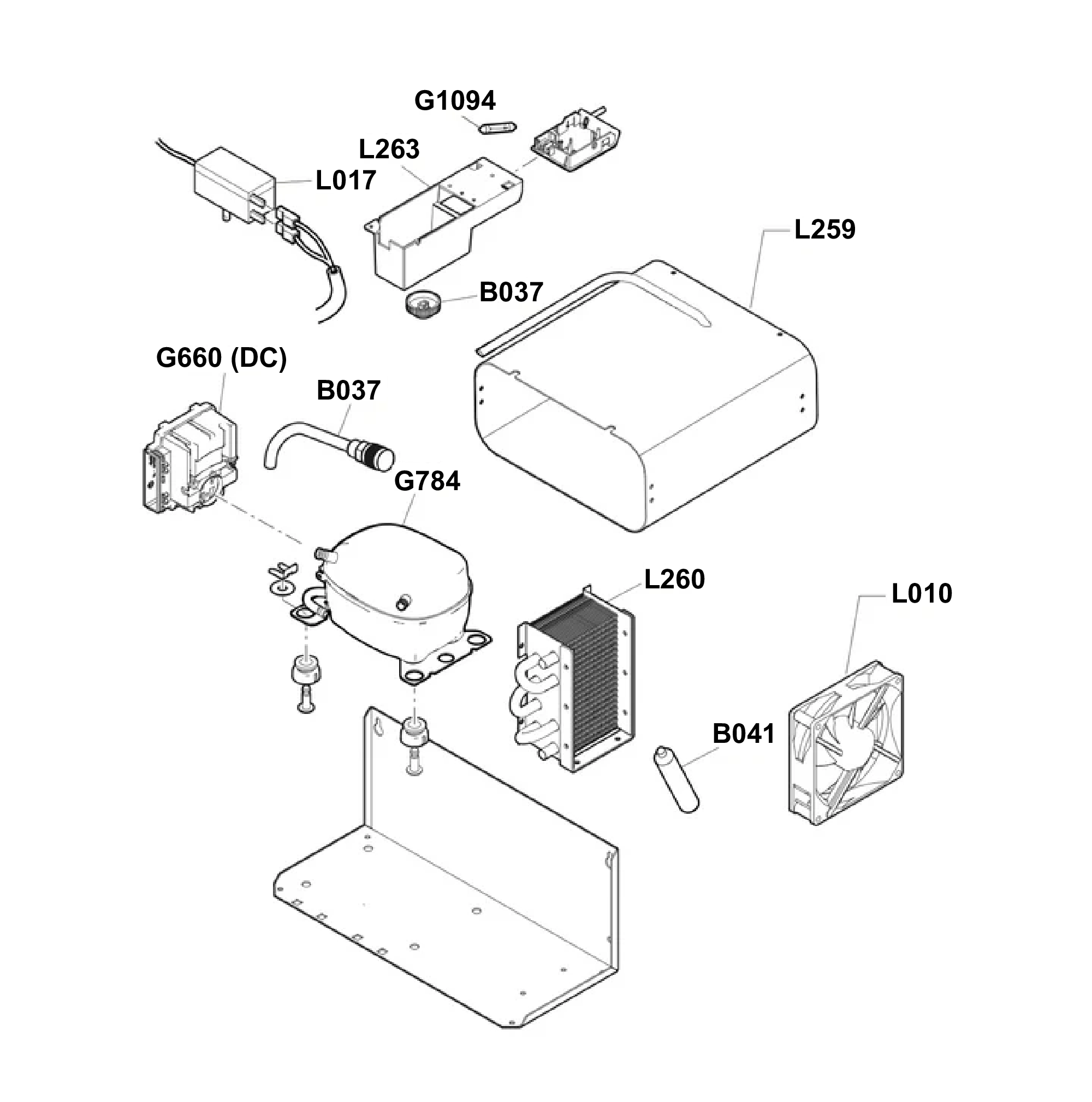 G1094
L263
L017
L259
B037
G660 (DC)
B037
G784
L260
L010
B041